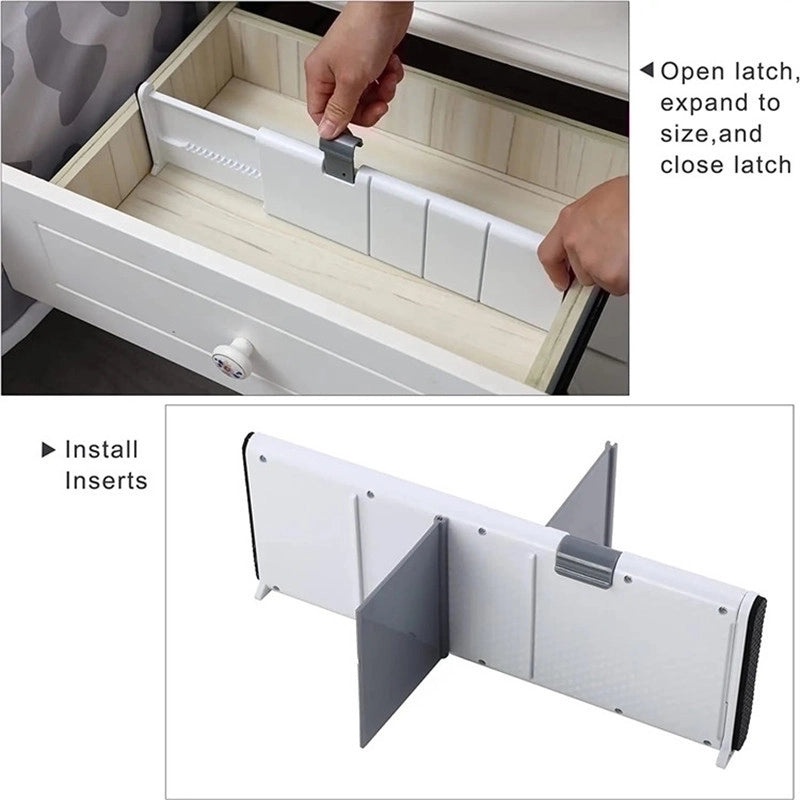 ◀ Open latch, expand to size,and close latch

▶ Install Inserts