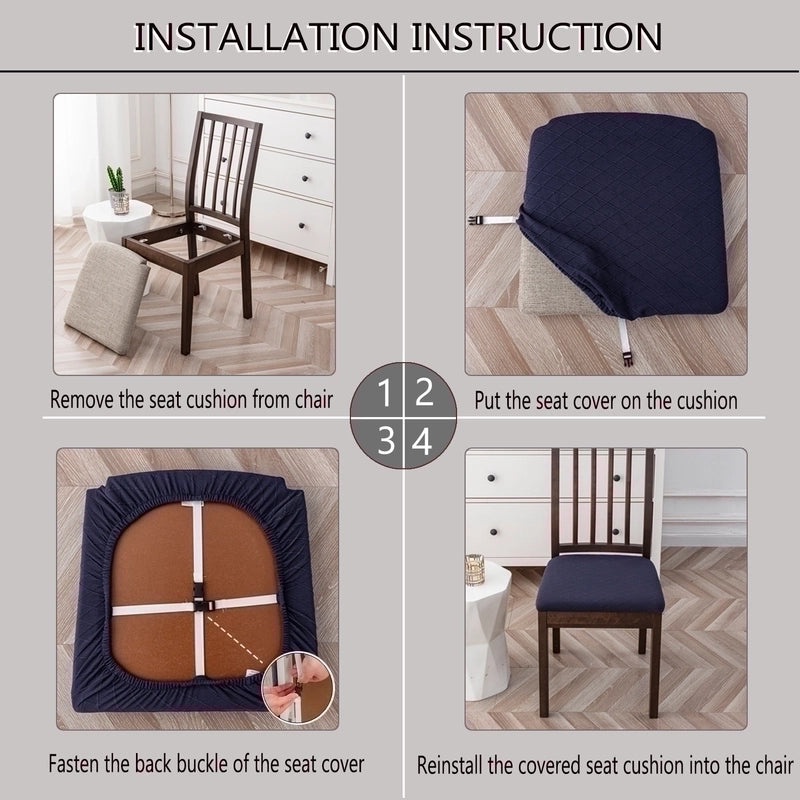 INSTALLATION INSTRUCTION

Remove the seat cushion from chair

1 2
3 4

Put the seat cover on the cushion

Fasten the back buckle of the seat cover

Reinstall the covered seat cushion into the chair