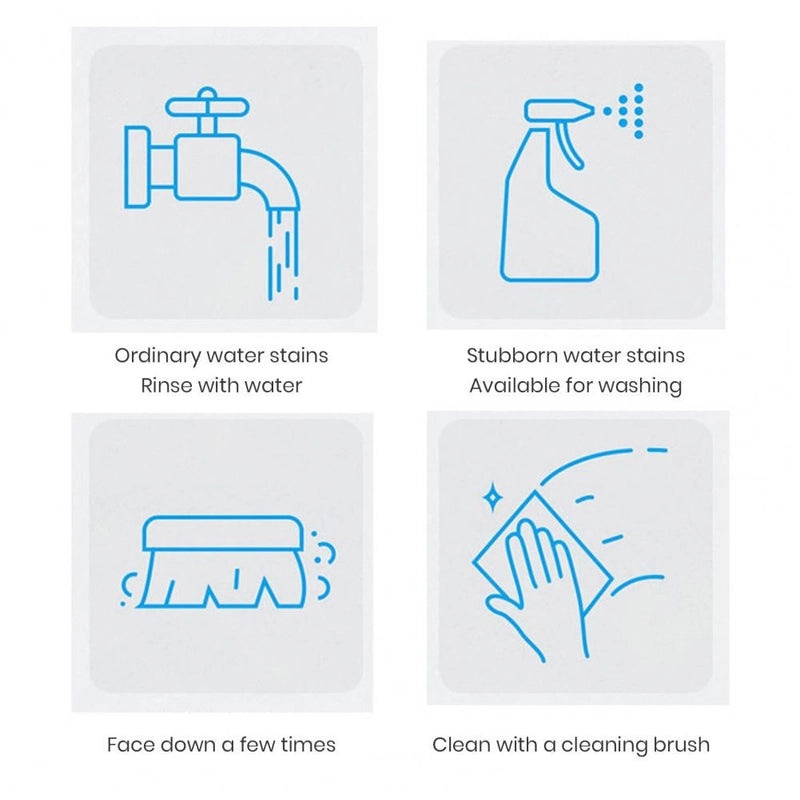 Ordinary water stains
Rinse with water

Stubborn water stains
Available for washing

Face down a few times

Clean with a cleaning brush