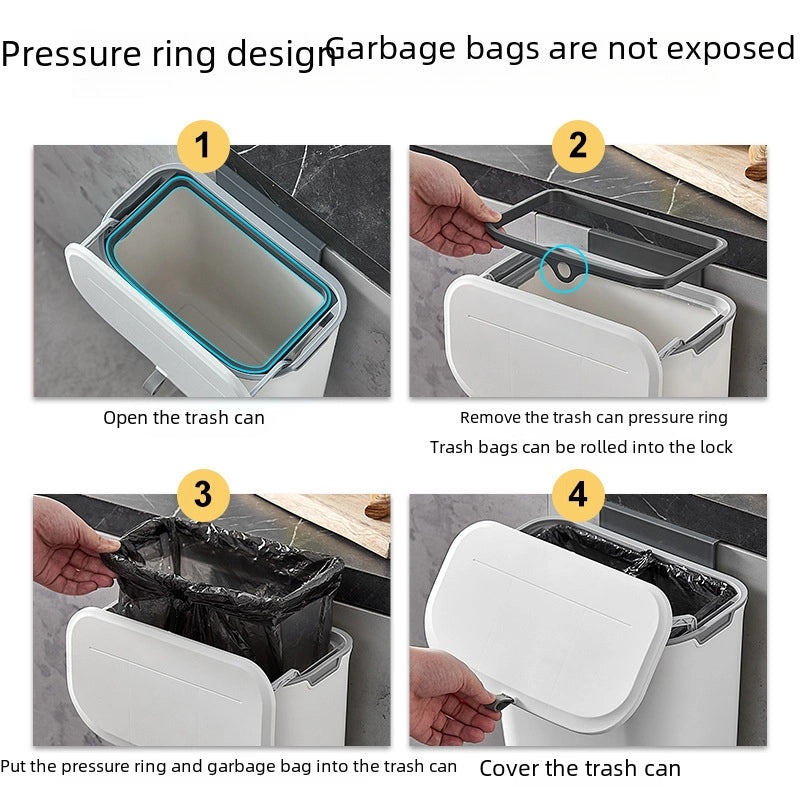 Pressure ring design Garbage bags are not exposed

1

Open the trash can

2

Remove the trash can pressure ring

Trash bags can be rolled into the lock

3

Put the pressure ring and garbage bag into the trash can

4

Cover the trash can