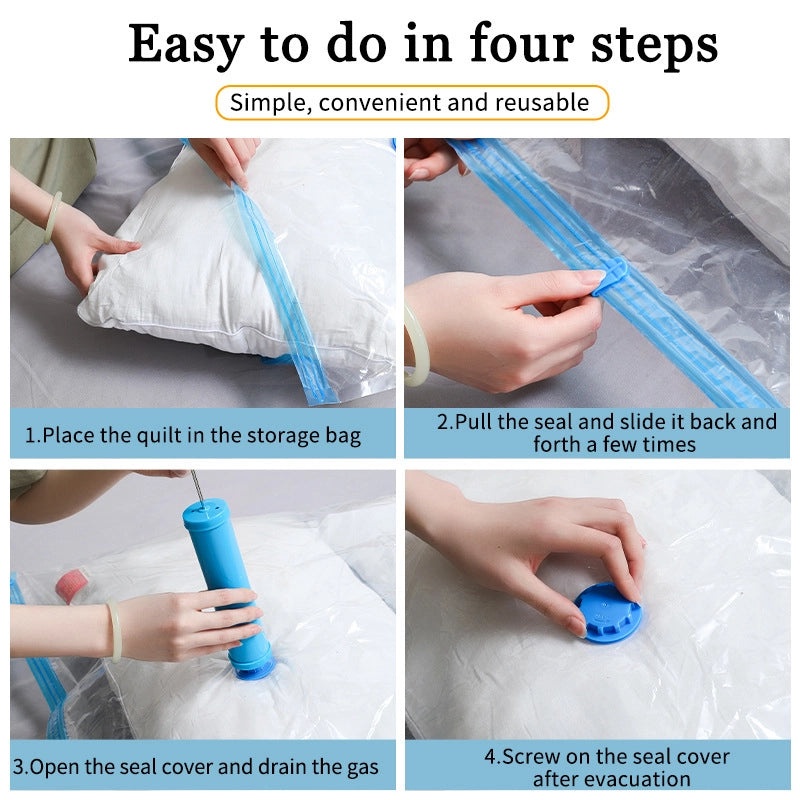 Easy to do in four steps

Simple, convenient and reusable

1.Place the quilt in the storage bag

2.Pull the seal and slide it back and forth a few times

3.Open the seal cover and drain the gas

4.Screw on the seal cover after evacuation