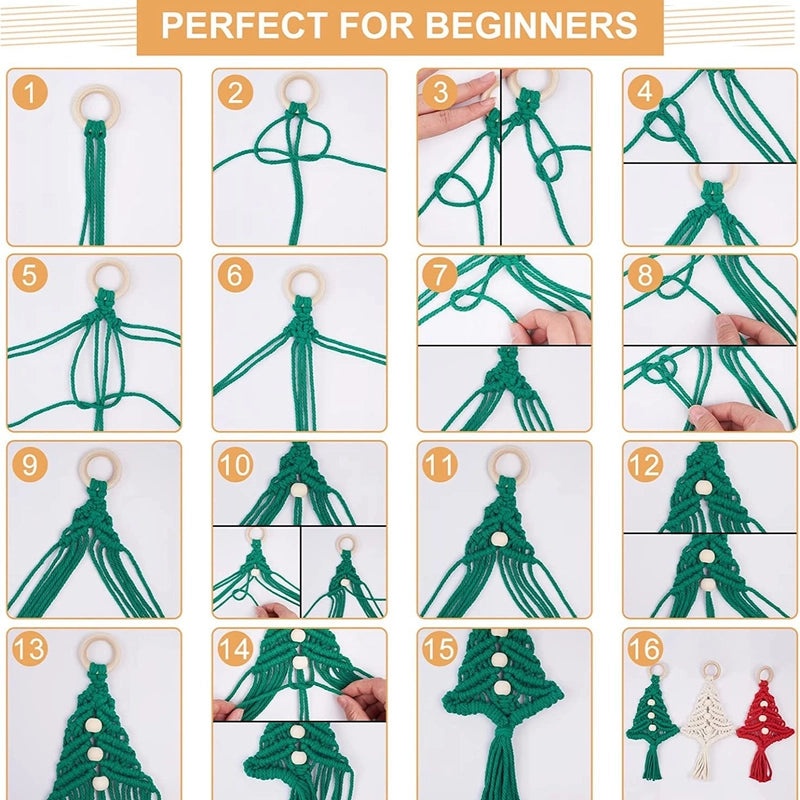 PERFECT FOR BEGINNERS

1

2

3

4

5

6

7

8

9

10

11

12

13

14

15

16