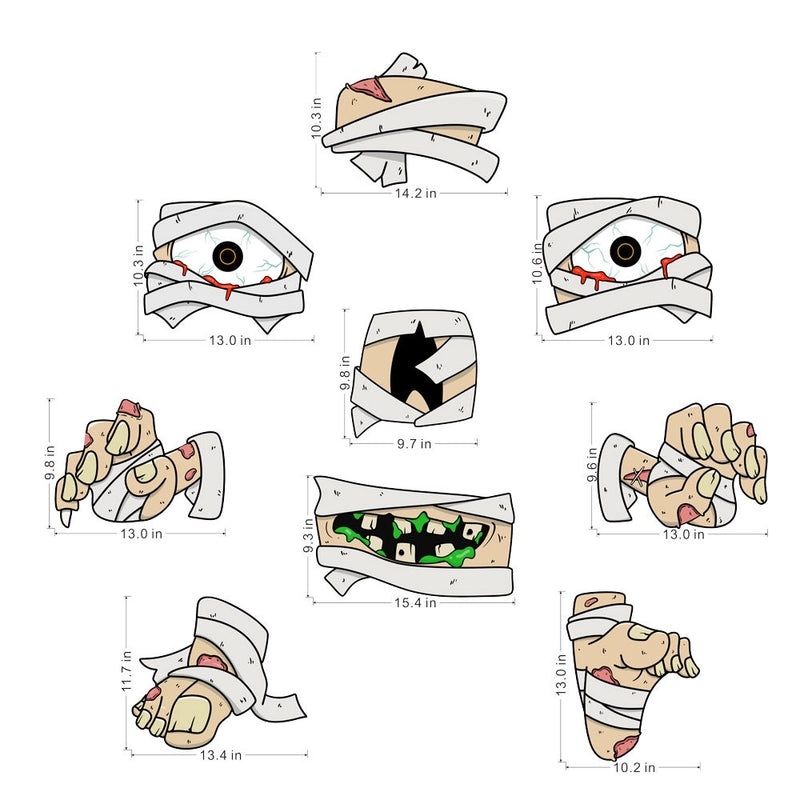 10.3 in
14.2 in

10.3 in
13.0 in

10.6 in
13.0 in

9.8 in
9.7 in

9.8 in
13.0 in

9.6 in
13.0 in

9.3 in
15.4 in

11.7 in
13.4 in

13.0 in
10.2 in