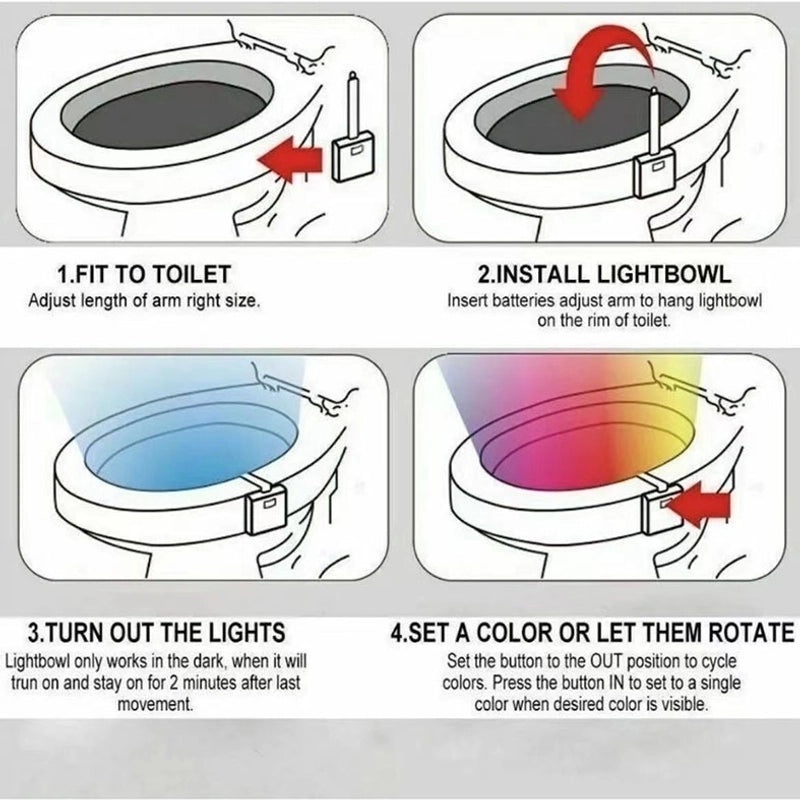 1.FIT TO TOILET
Adjust length of arm right size.

2.INSTALL LIGHTBOWL
Insert batteries adjust arm to hang lightbowl on the rim of toilet.

3.TURN OUT THE LIGHTS
Lightbowl only works in the dark, when it will trun on and stay on for 2 minutes after last movement.

4.SET A COLOR OR LET THEM ROTATE
Set the button to the OUT position to cycle colors. Press the button IN to set to a single color when desired color is visible.