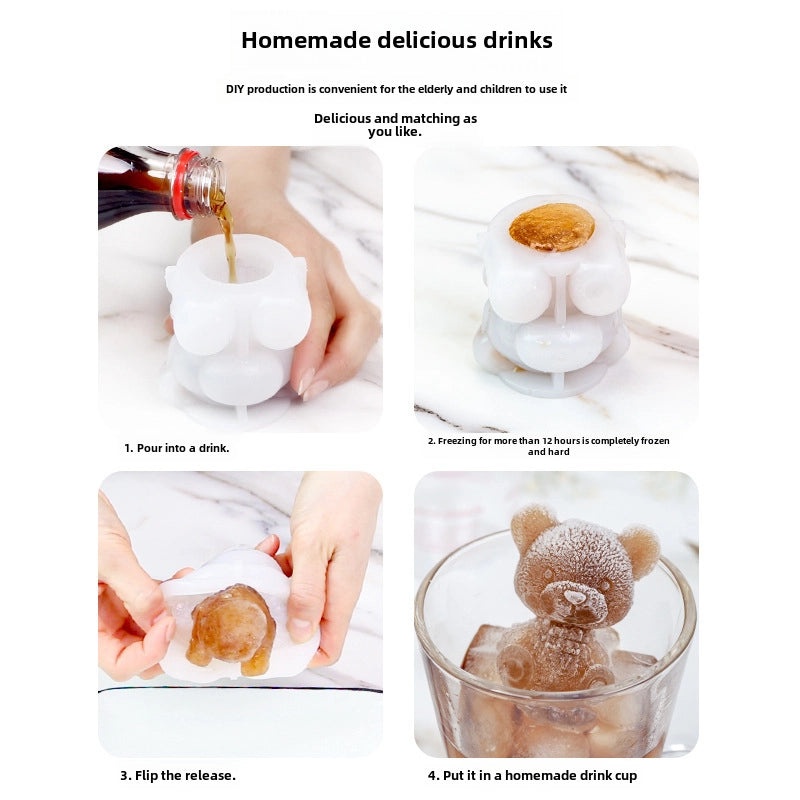 Homemade delicious drinks

DIY production is convenient for the elderly and children to use it

Delicious and matching as you like.

1. Pour into a drink.

2. Freezing for more than 12 hours is completely frozen and hard

3. Flip the release.

4. Put it in a homemade drink cup