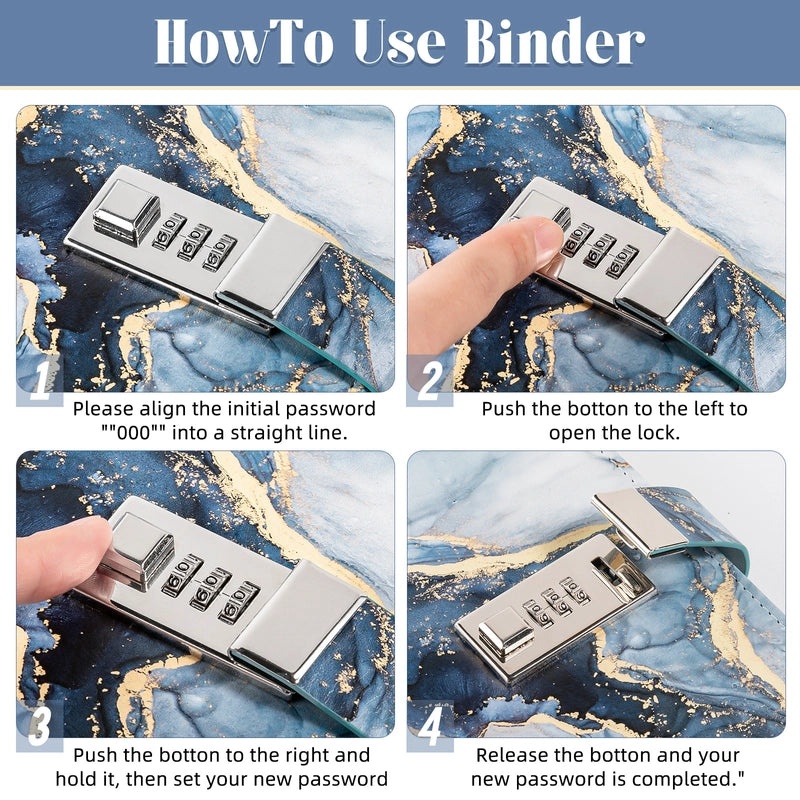 HowTo Use Binder

1
Please align the initial password ""000"" into a straight line.

2
Push the botton to the left to open the lock.

3
Push the botton to the right and hold it, then set your new password

4
Release the botton and your new password is completed."