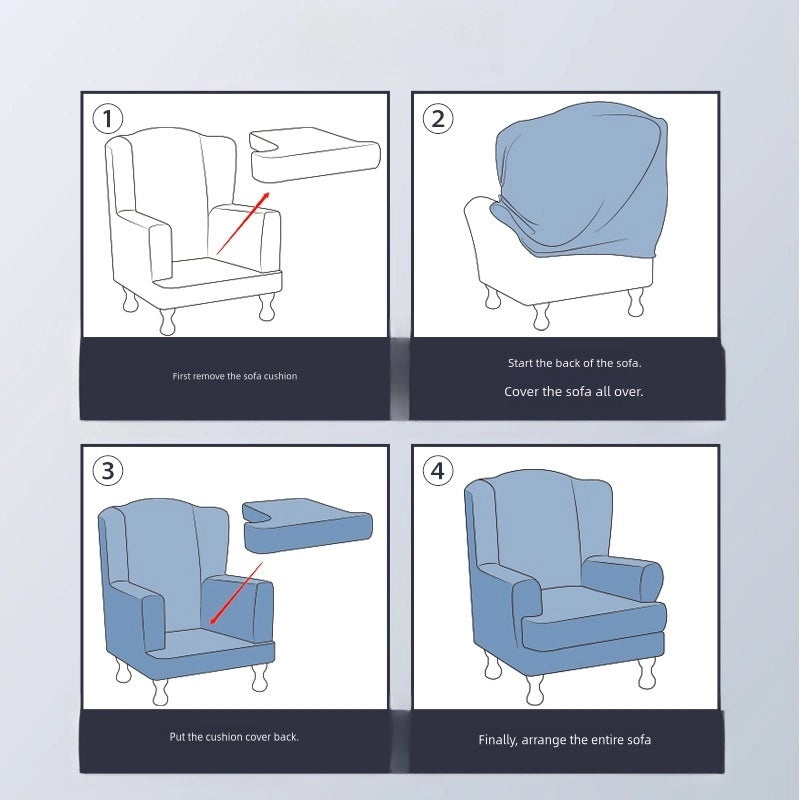 1

First remove the sofa cushion

2

Start the back of the sofa.

Cover the sofa all over.

3

Put the cushion cover back.

4

Finally, arrange the entire sofa