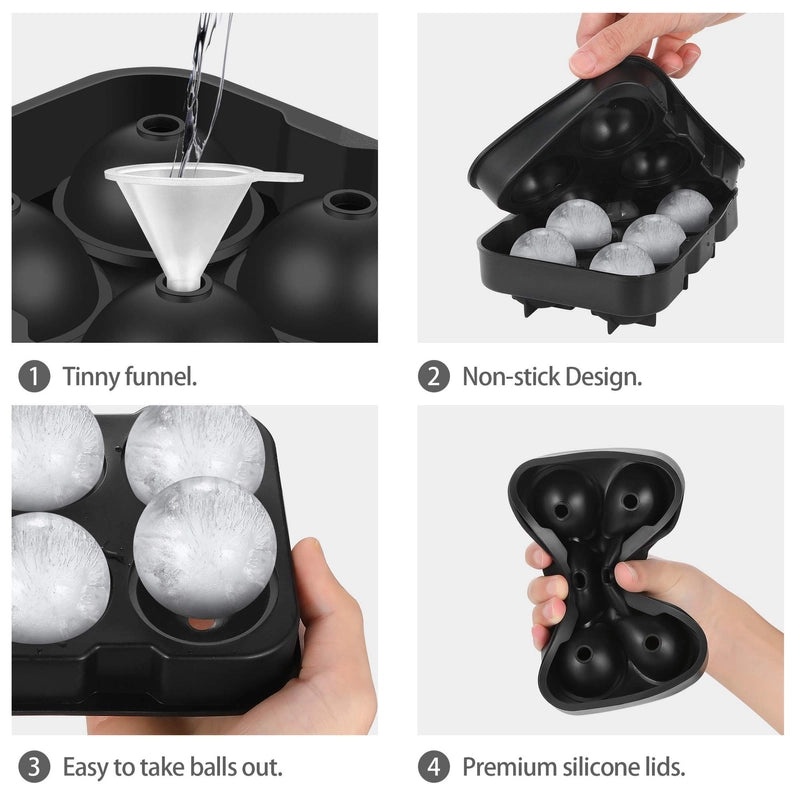 1 Tinny funnel.

2 Non-stick Design.

3 Easy to take balls out.

4 Premium silicone lids.