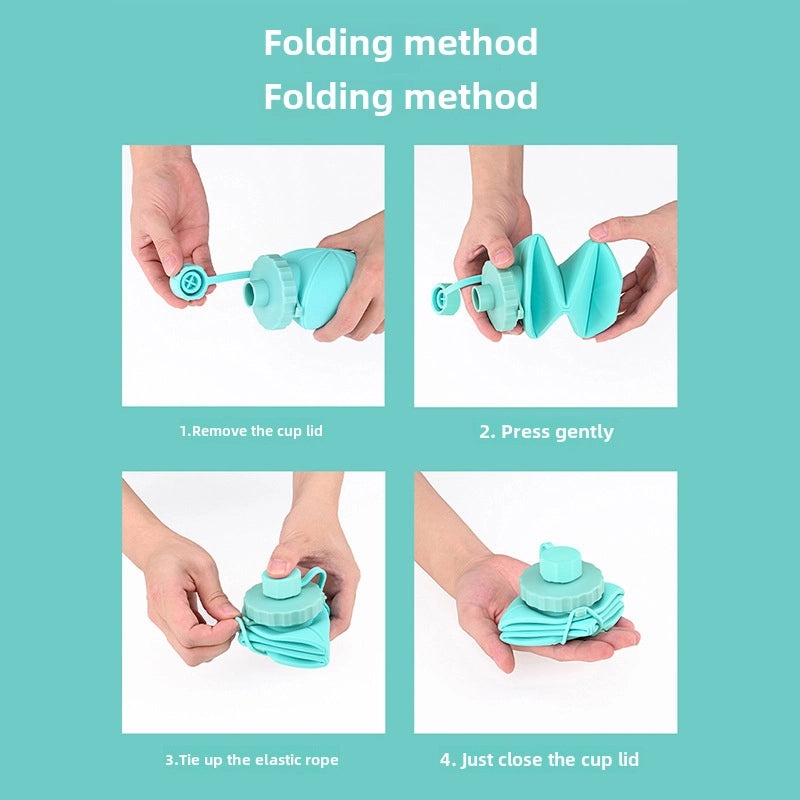 Folding method

Folding method

1.Remove the cup lid

2. Press gently

3.Tie up the elastic rope

4. Just close the cup lid