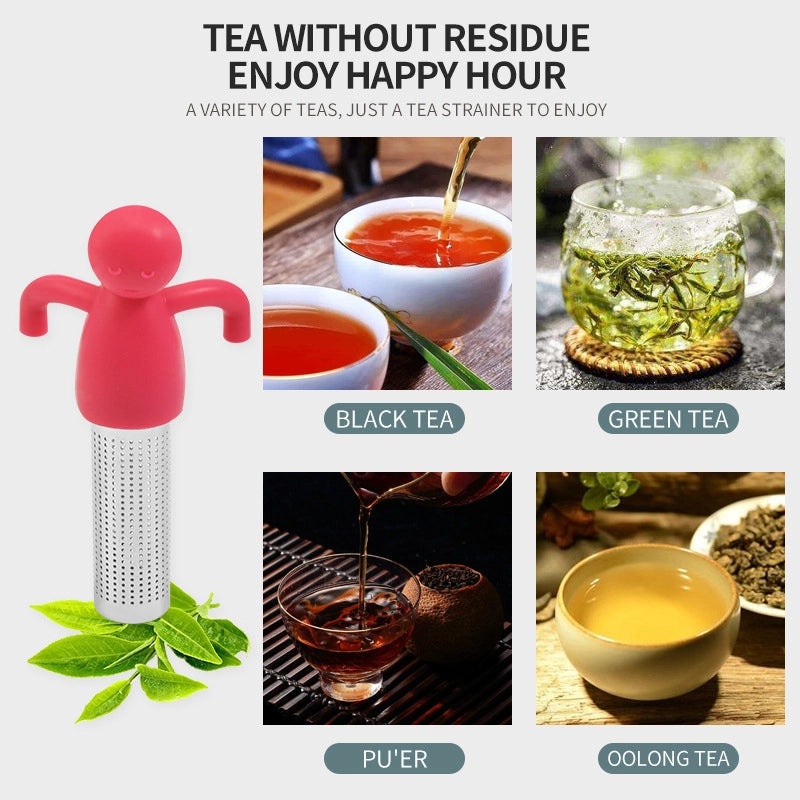 TEA WITHOUT RESIDUE
ENJOY HAPPY HOUR

A VARIETY OF TEAS, JUST A TEA STRAINER TO ENJOY

BLACK TEA

GREEN TEA

PU'ER

OOLONG TEA