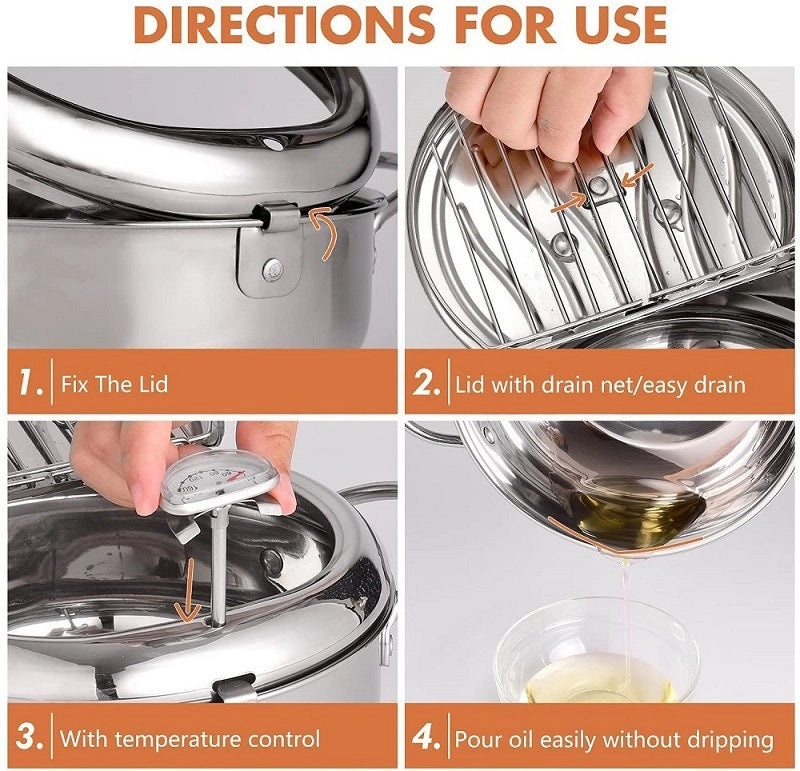 DIRECTIONS FOR USE

1. Fix The Lid

2. Lid with drain net/easy drain

3. With temperature control

4. Pour oil easily without dripping