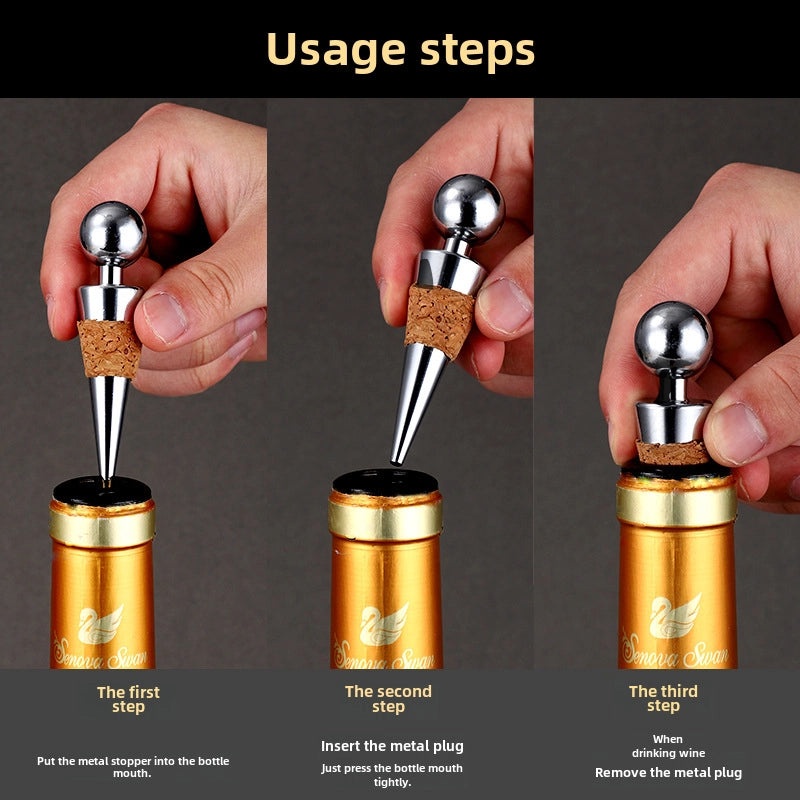 Usage steps

Senova Swan

Senova Swan

Senova Swan

The first step

Put the metal stopper into the bottle mouth.

The second step

Insert the metal plug

Just press the bottle mouth tightly.

The third step

When drinking wine

Remove the metal plug