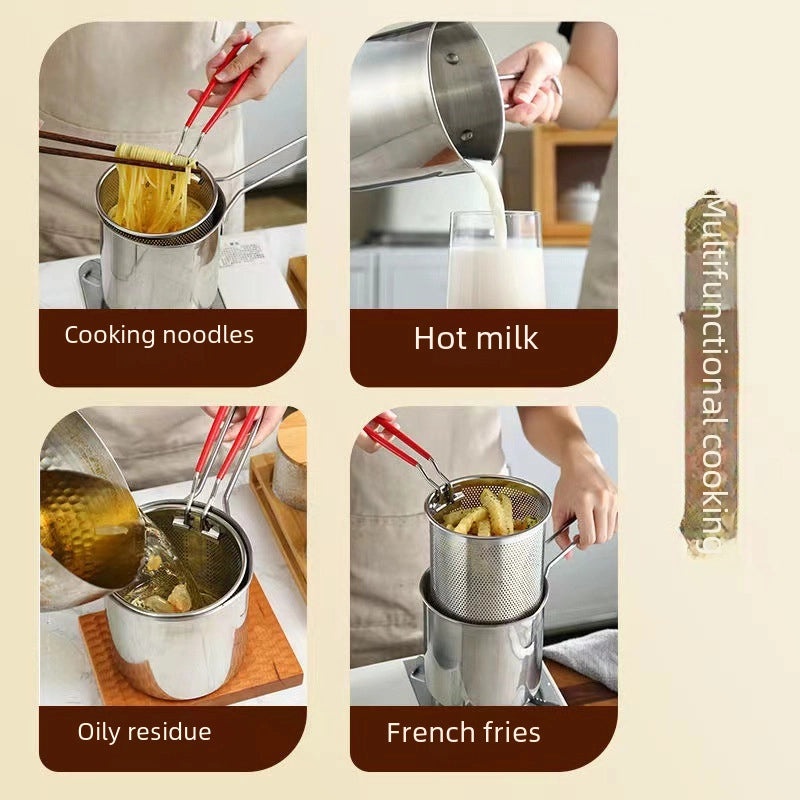 Cooking noodles

Hot milk

Oily residue

French fries

Multifunctional cooking